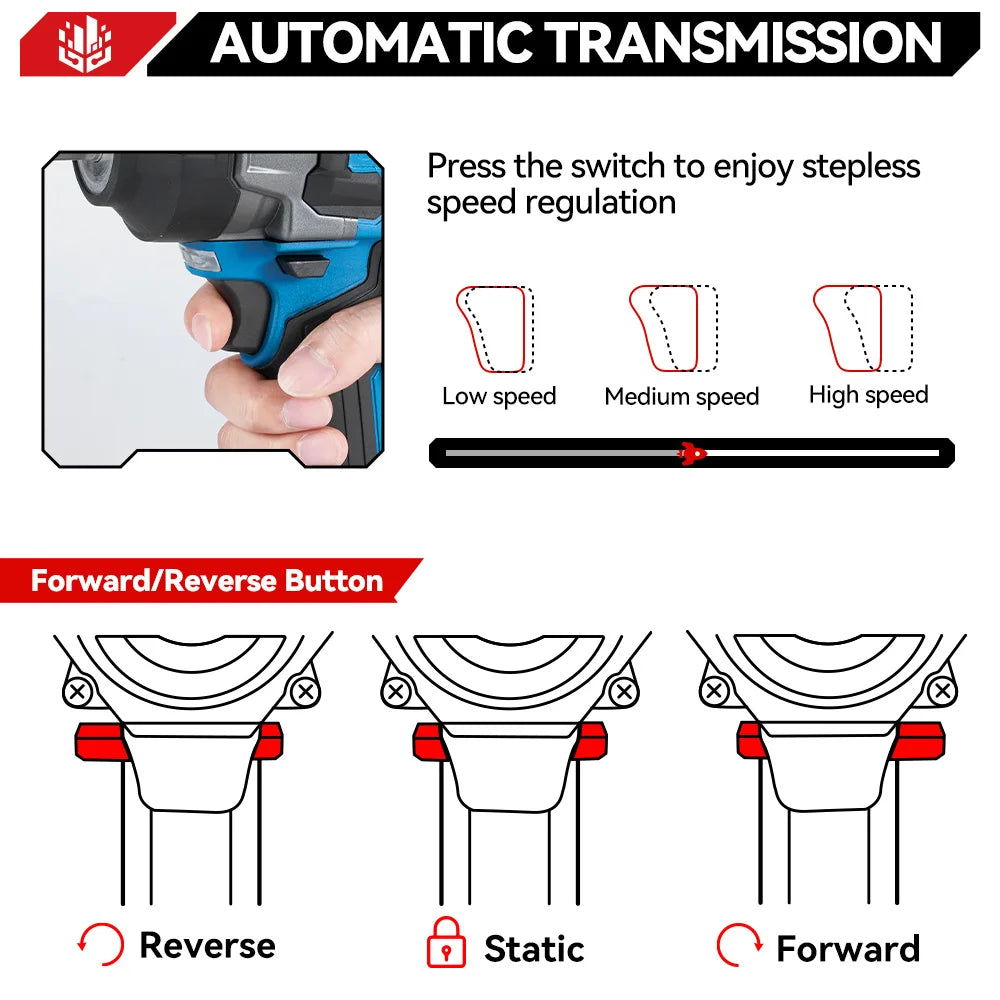 AUTOMATIC TRANSMISSION

Press the switch to enjoy stepless speed regulation

Low speed
Medium speed
High speed

Forward/Reverse Button

Reverse
Static
Forward